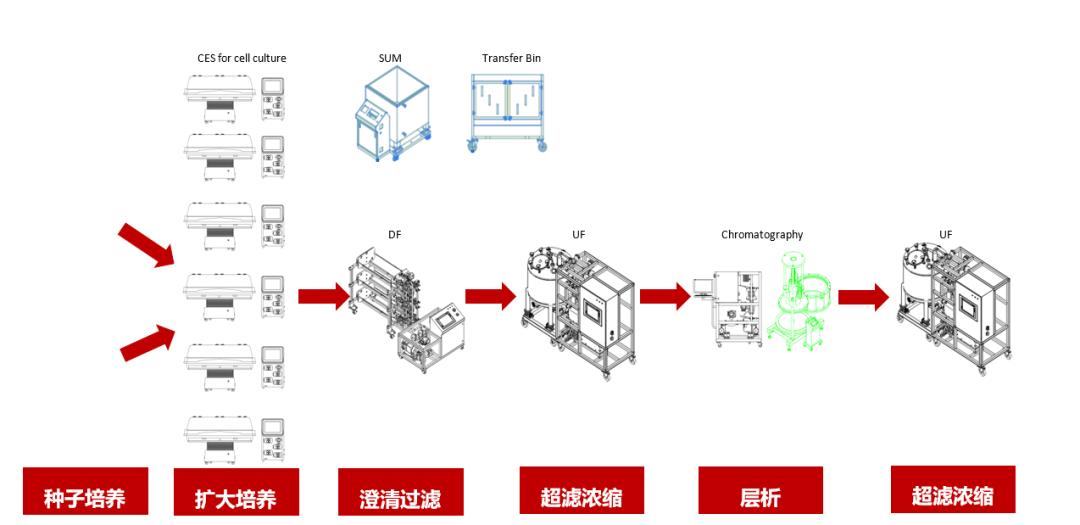 CES for cell culture

SUM

Transfer Bin

DF

UF

Chromatography

UF

种子培养

扩大培养

澄清过滤

超滤浓缩

层析

超滤浓缩